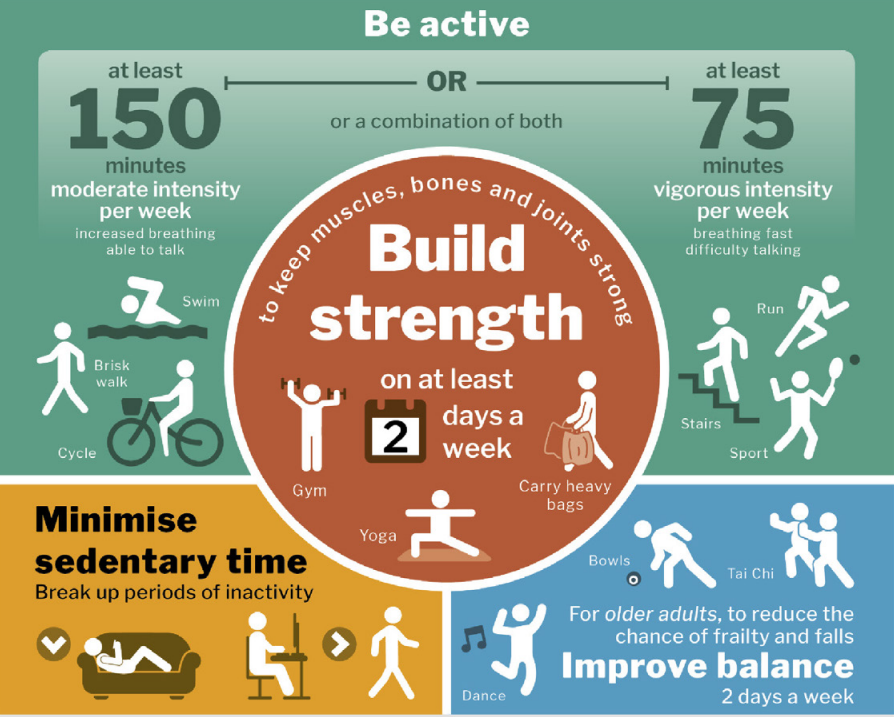 Be active

at least
150
minutes
moderate intensity
per week
increased breathing
able to talk

OR
or a combination of both

at least
75
minutes
vigorous intensity
per week
breathing fast
difficulty talking

Swim
Brisk walk
Cycle

Run
Stairs
Sport

to keep muscles, bones and joints strong
Build strength
on at least
2
days a week

Gym
Carry heavy bags
Yoga

Minimise sedentary time
Break up periods of inactivity

Bowls
Tai Chi
Dance
For older adults, to reduce the chance of frailty and falls
Improve balance
2 days a week