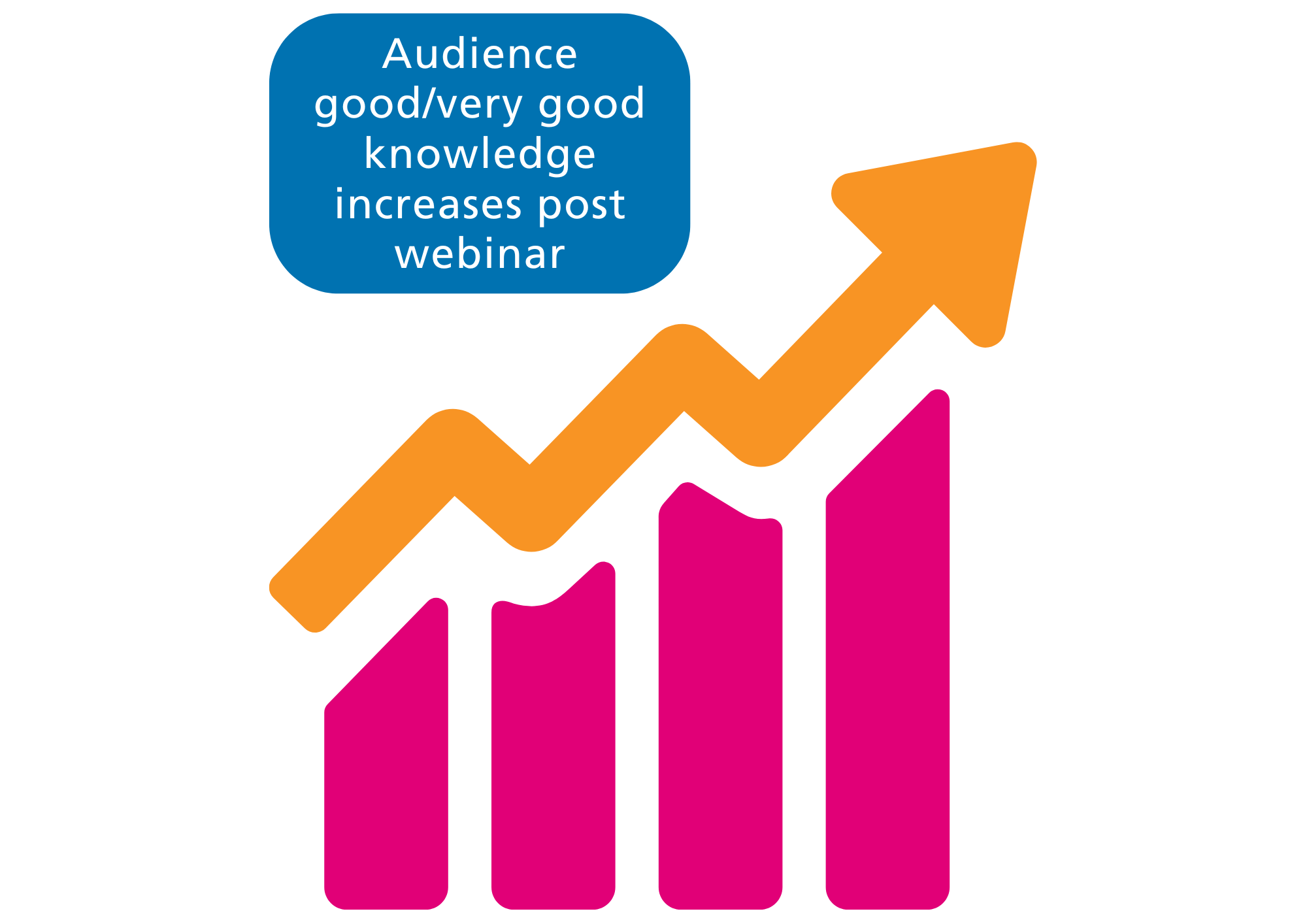 Audience good/very good knowledge increases post webinar