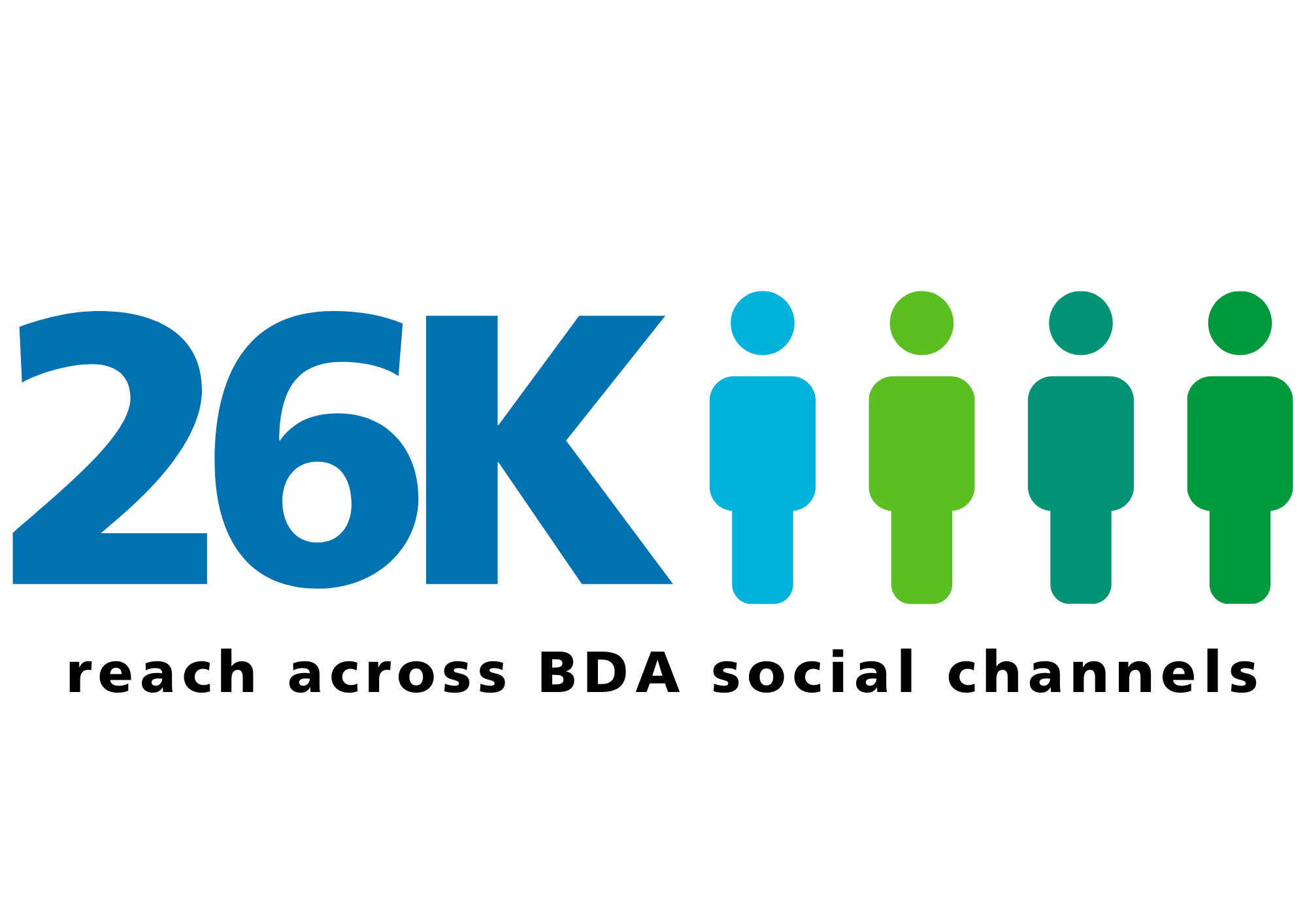 26K

reach across BDA social channels