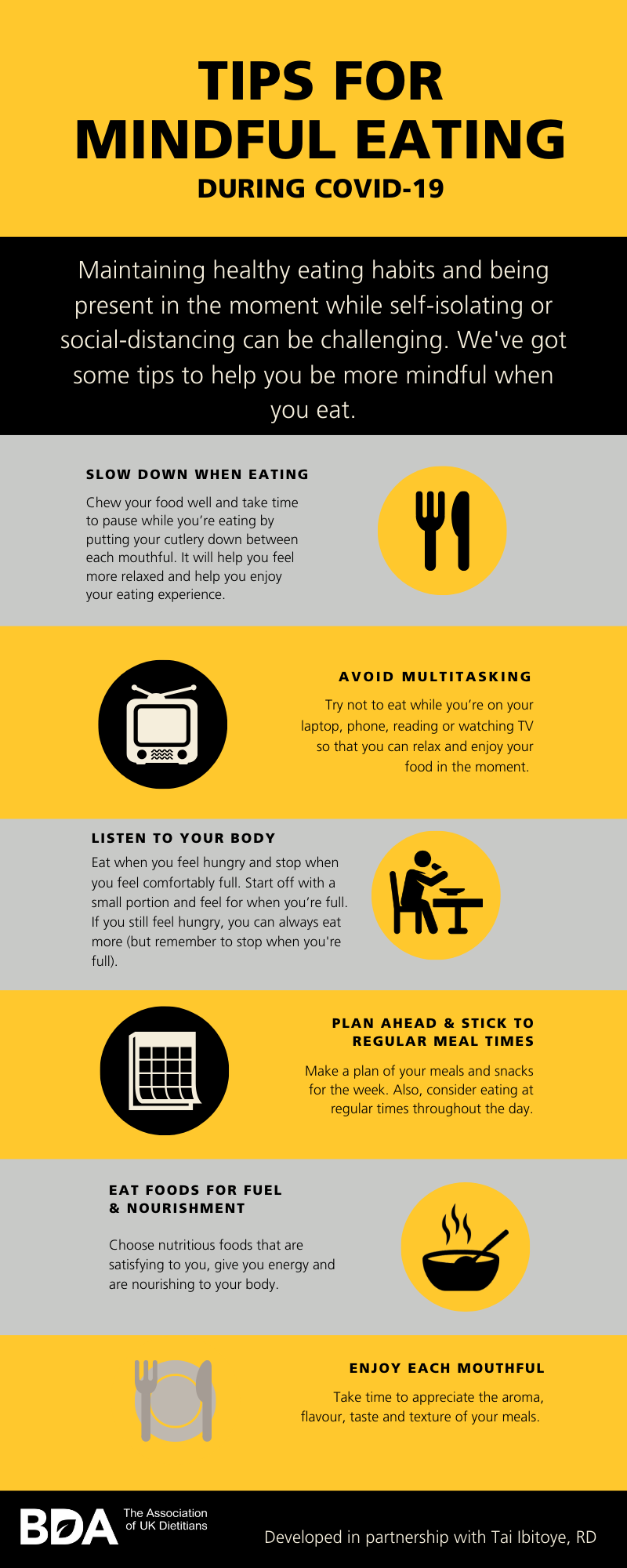 TIPS FOR MINDFUL EATING

DURING COVID-19

Maintaining healthy eating habits and being present in the moment while self-isolating or social-distancing can be challenging. We've got some tips to help you be more mindful when you eat.

SLOW DOWN WHEN EATING

Chew your food well and take time to pause while you're eating by putting your cutlery down between each mouthful. It will help you feel more relaxed and help you enjoy your eating experience.

AVOID MULTITASKING

Try not to eat while you're on your laptop, phone, reading or watching TV so that you can relax and enjoy your food in the moment.

LISTEN TO YOUR BODY

Eat when you feel hungry and stop when you feel comfortably full. Start off with a small portion and feel for when you're full. If you still feel hungry, you can always eat more (but remember to stop when you're full).

PLAN AHEAD & STICK TO REGULAR MEAL TIMES

Make a plan of your meals and snacks for the week. Also, consider eating at regular times throughout the day.

EAT FOODS FOR FUEL & NOURISHMENT

Choose nutritious foods that are satisfying to you, give you energy and are nourishing to your body.

ENJOY EACH MOUTHFUL

Take time to appreciate the aroma, flavour, taste and texture of your meals.

BDA The Association of UK Dietitians

Developed in partnership with Tai Ibitoye, RD