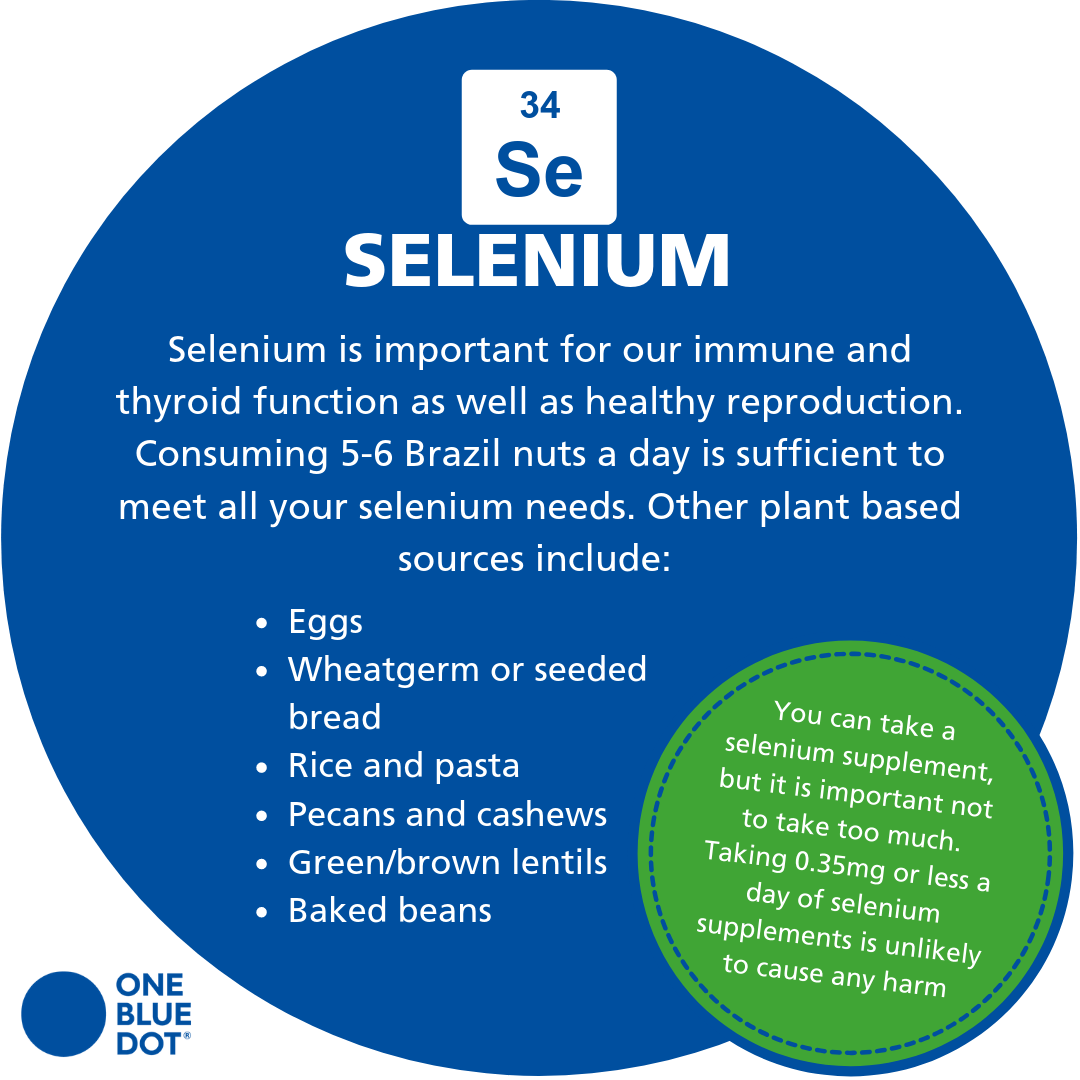 34
Se
SELENIUM

Selenium is important for our immune and thyroid function as well as healthy reproduction. Consuming 5-6 Brazil nuts a day is sufficient to meet all your selenium needs. Other plant based sources include:

- Eggs
- Wheatgerm or seeded bread
- Rice and pasta
- Pecans and cashews
- Green/brown lentils
- Baked beans

You can take a selenium supplement, but it is important not to take too much. Taking 0.35mg or less a day of selenium supplements is unlikely to cause any harm

ONE BLUE DOT®