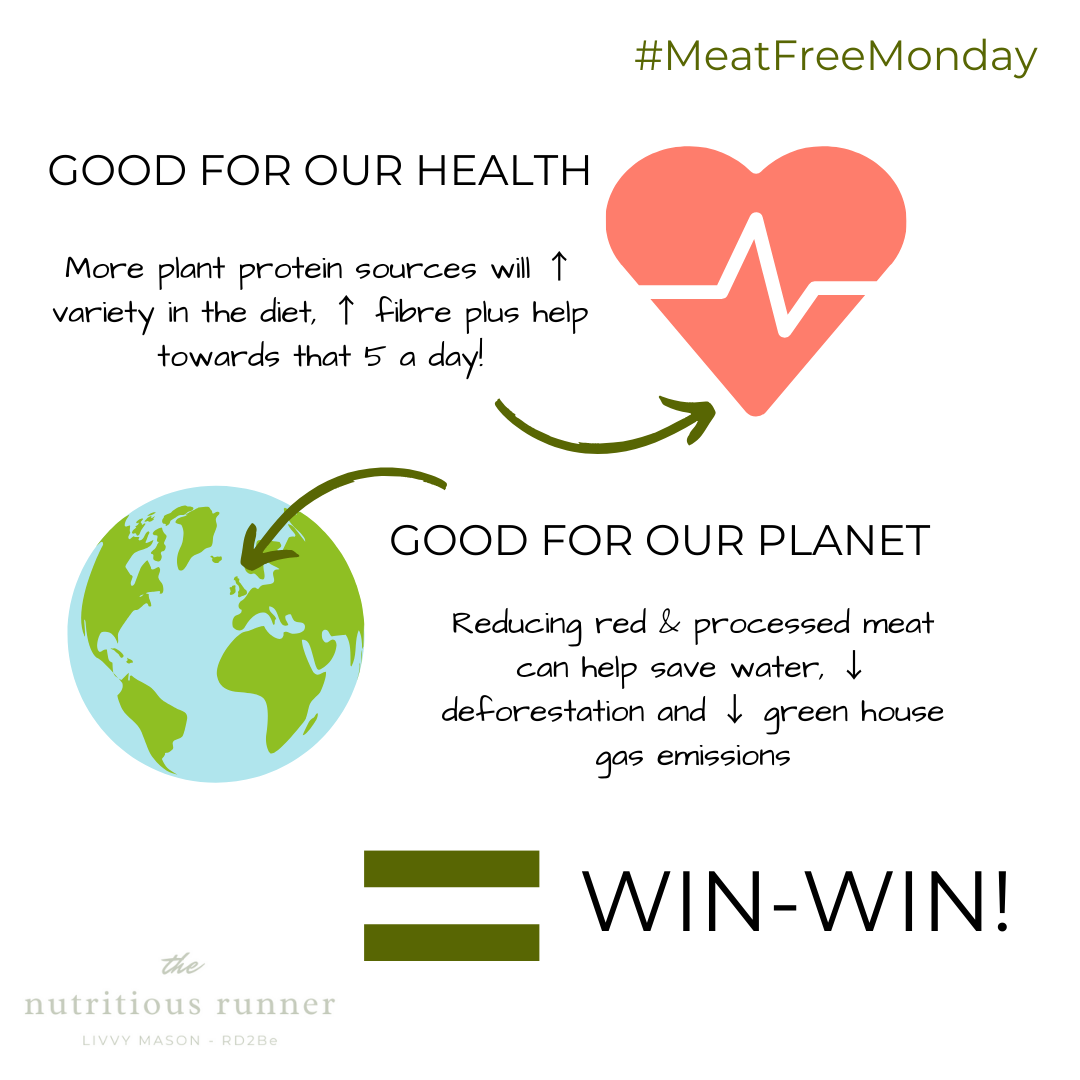 #MeatFreeMonday

GOOD FOR OUR HEALTH

More plant protein sources will ↑ variety in the diet, ↑ fibre plus help towards that 5 a day!

GOOD FOR OUR PLANET

Reducing red & processed meat can help save water, ↓ deforestation and ↓ green house gas emissions

= WIN-WIN!

the
nutritious runner
LIVVY MASON - RD2Be